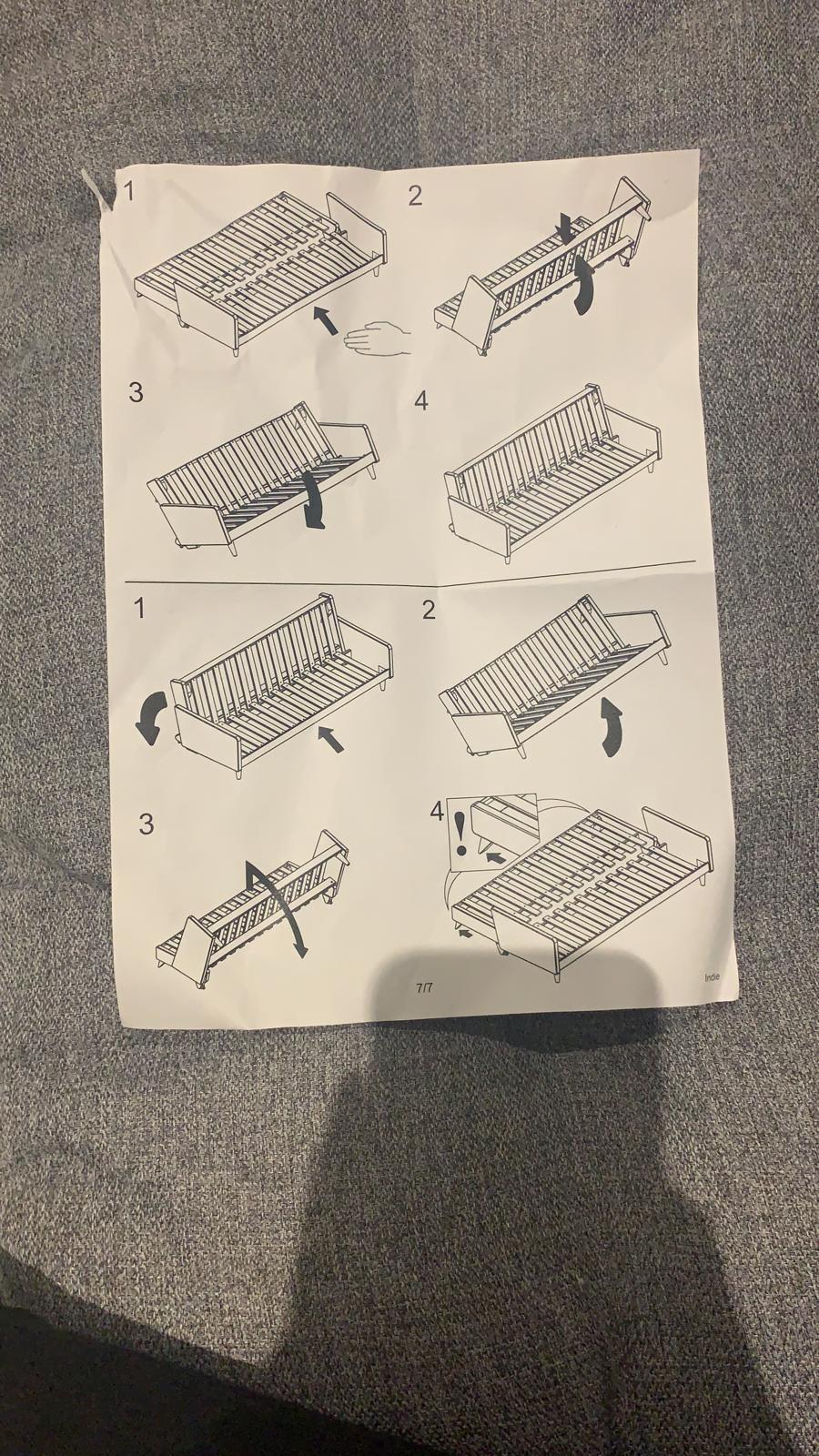 1

2

3

4

1

2

3

4

!

7/7

Indie